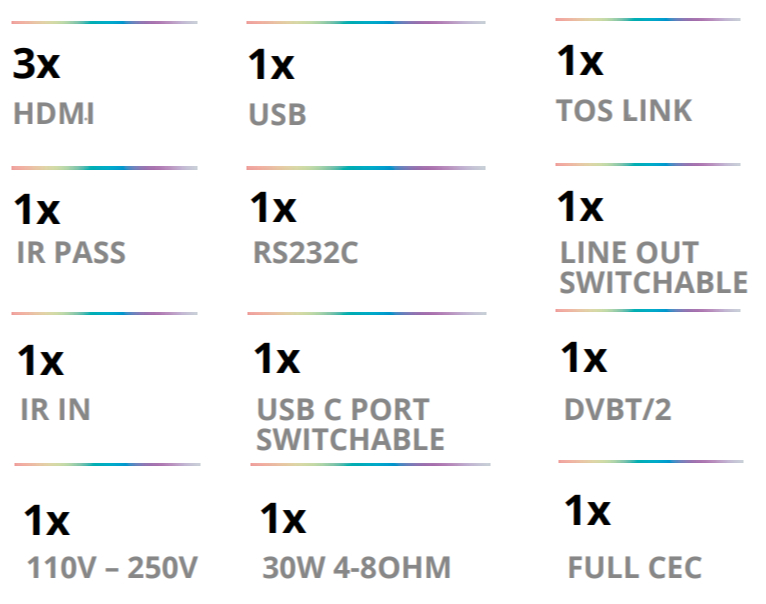 3x
HDMI

1x
IR PASS

1x
IR IN

1x
110V – 250V

1x
USB

1x
RS232C

1x
USB C PORT
SWITCHABLE

1x
30W 4-8OHM

1x
TOS LINK

1x
LINE OUT
SWITCHABLE

1x
DVBT/2

1x
FULL CEC